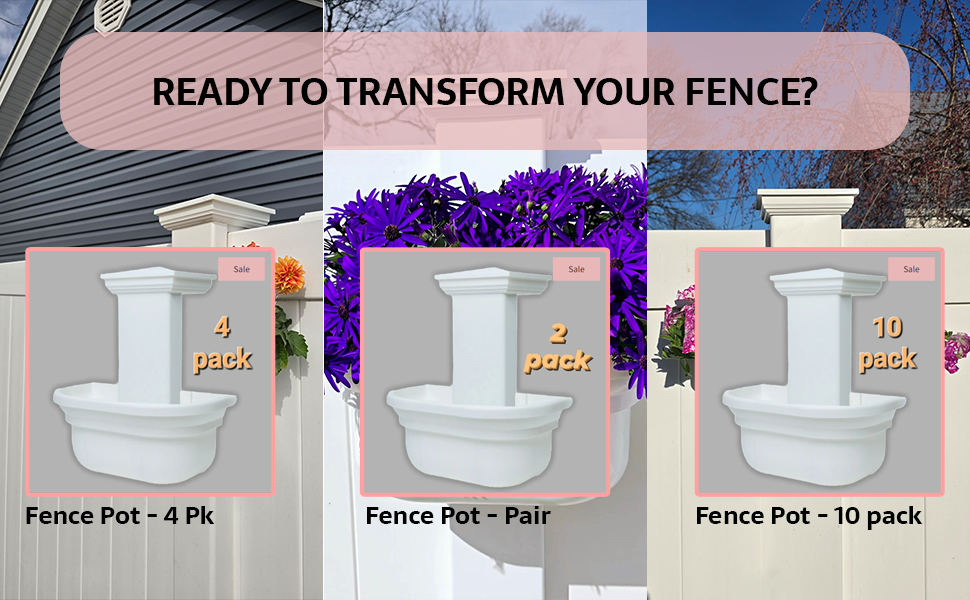 READY TO TRANSFORM YOUR FENCE?

Sale

4 pack

Fence Pot - 4 Pk

Sale

2 pack

Fence Pot - Pair

Sale

10 pack

Fence Pot - 10 pack